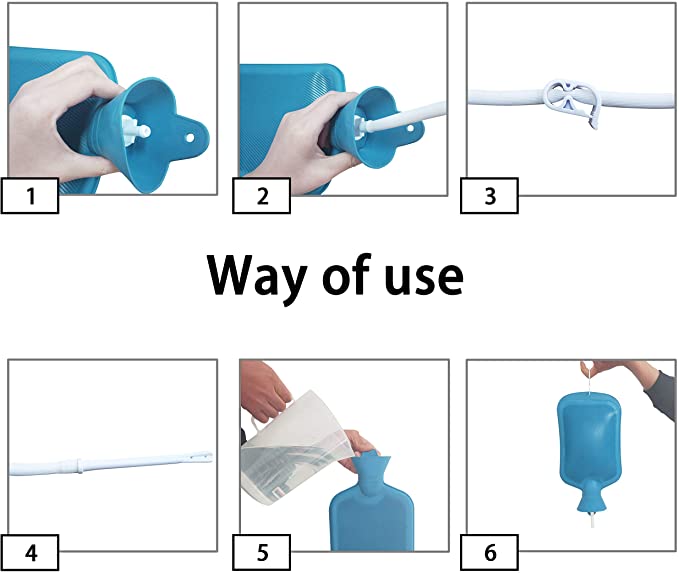 1

2

3

Way of use

4

5

6